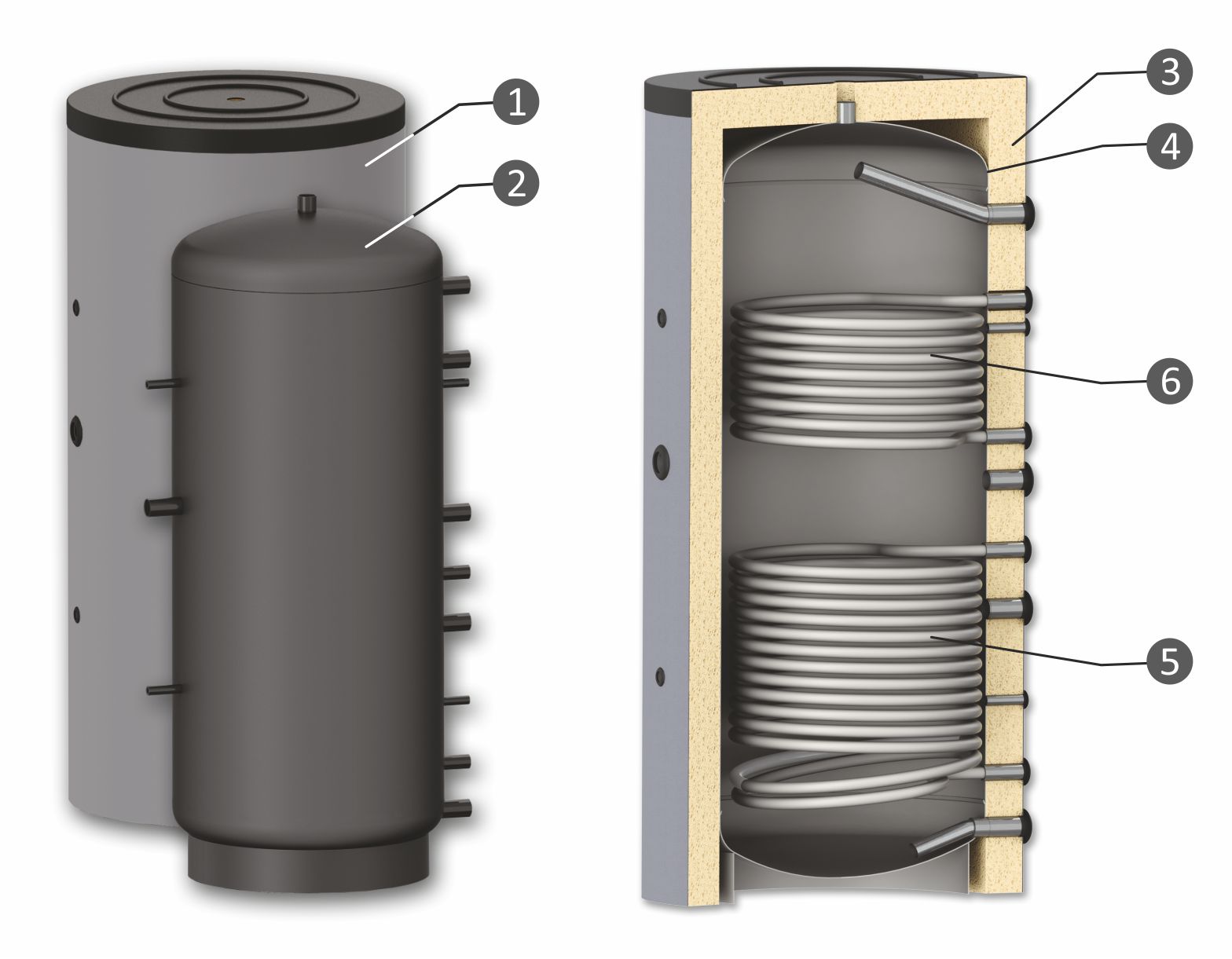 1
2
3
4
6
5